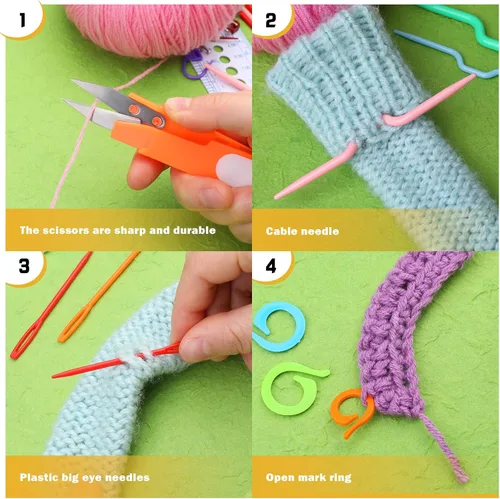 1

The scissors are sharp and durable

2

Cable needle

3

Plastic big eye needles

4

Open mark ring