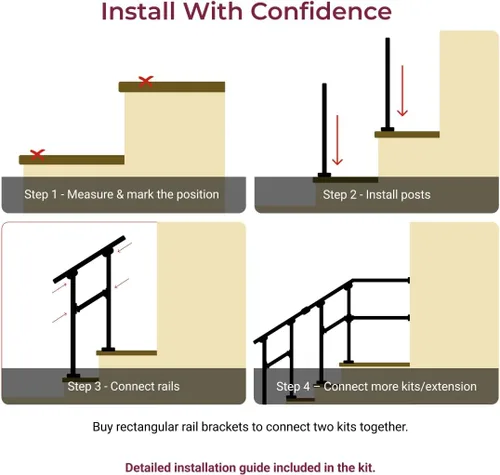 Install With Confidence

Step 1 - Measure & mark the position

Step 2 - Install posts

Step 3 - Connect rails

Step 4 – Connect more kits/extension

Buy rectangular rail brackets to connect two kits together.

Detailed installation guide included in the kit.