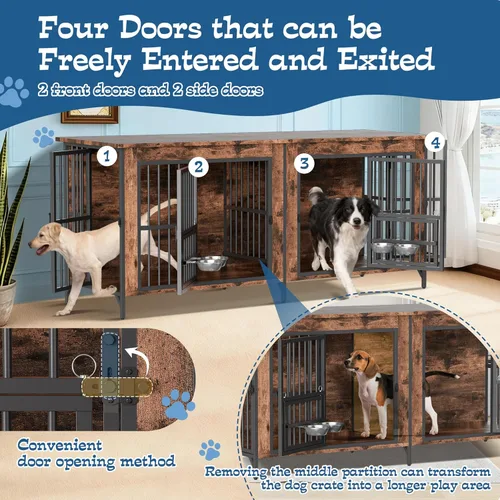 Four Doors that can be Freely Entered and Exited

2 front doors and 2 side doors

1

2

3

4

Convenient door opening method

Removing the middle partition can transform the dog crate into a longer play area