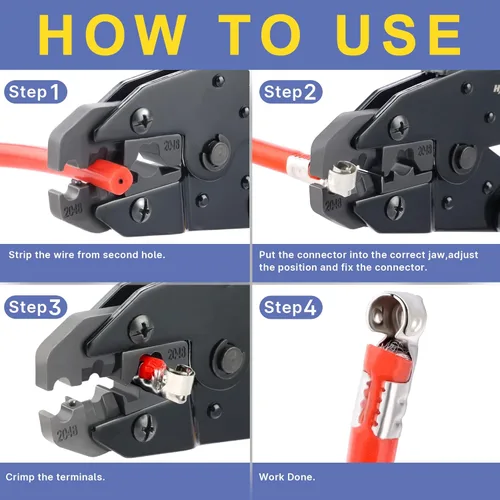 HOW TO USE

Step 1

2048

2048

Strip the wire from second hole.

Step 2

2048

2048

Put the connector into the correct jaw,adjust the position and fix the connector.

Step 3

2048

2048

Crimp the terminals.

Step 4

Work Done.