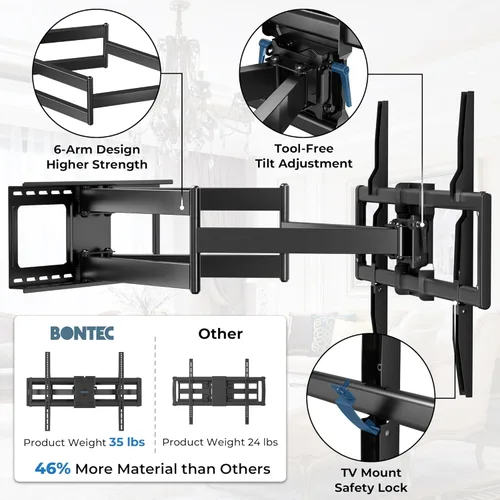 6-Arm Design
Higher Strength

Tool-Free
Tilt Adjustment

BONTEC

Product Weight 35 lbs

Other

Product Weight 24 lbs

46% More Material than Others

TV Mount
Safety Lock