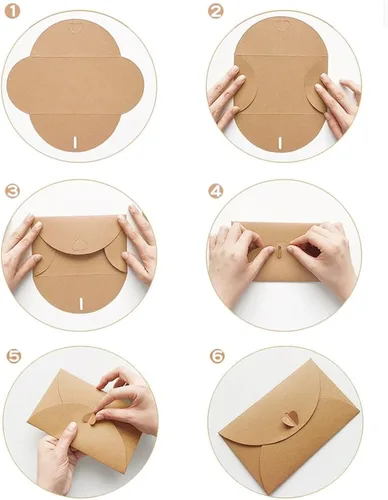 1

2

3

4

5

6