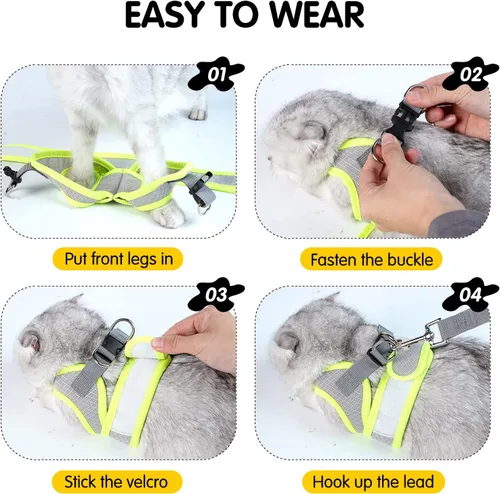 EASY TO WEAR

01

Put front legs in

02

Fasten the buckle

03

Stick the velcro

04

Hook up the lead