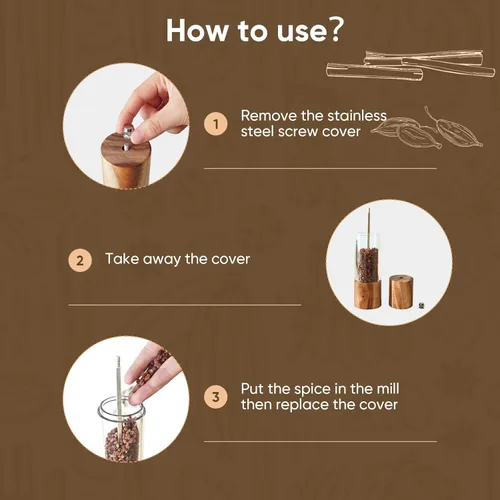 How to use?

1 Remove the stainless steel screw cover

2 Take away the cover

3 Put the spice in the mill then replace the cover