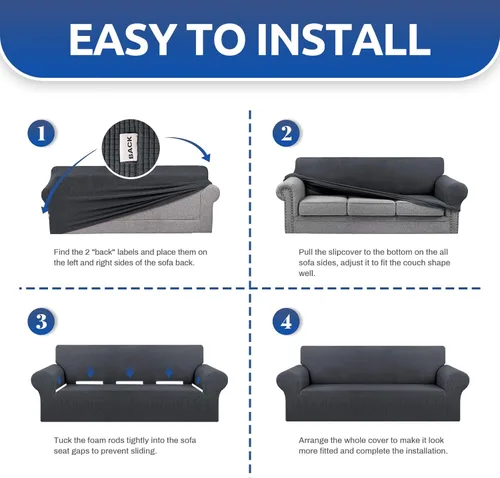 EASY TO INSTALL

1

BACK

Find the 2 "back" labels and place them on the left and right sides of the sofa back.

2

Pull the slipcover to the bottom on the all sofa sides, adjust it to fit the couch shape well.

3

Tuck the foam rods tightly into the sofa seat gaps to prevent sliding.

4

Arrange the whole cover to make it look more fitted and complete the installation.