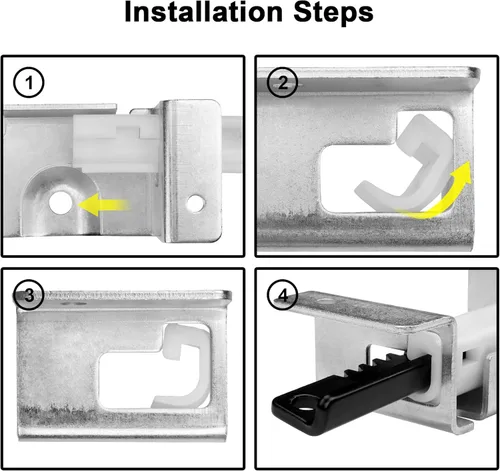 Installation Steps

1

2

3

4