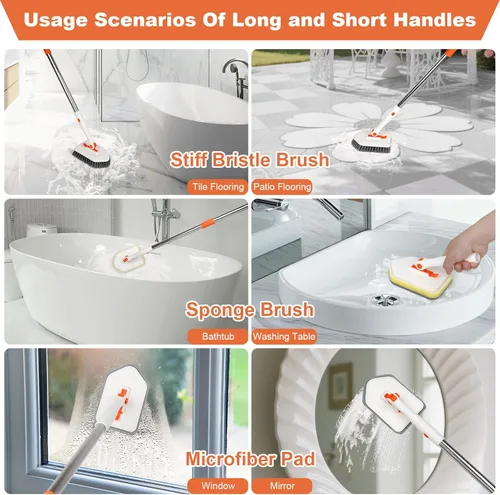 Usage Scenarios Of Long and Short Handles

Stiff Bristle Brush

Tile Flooring

Patio Flooring

Sponge Brush

Bathtub

Washing Table

Microfiber Pad

Window

Mirror