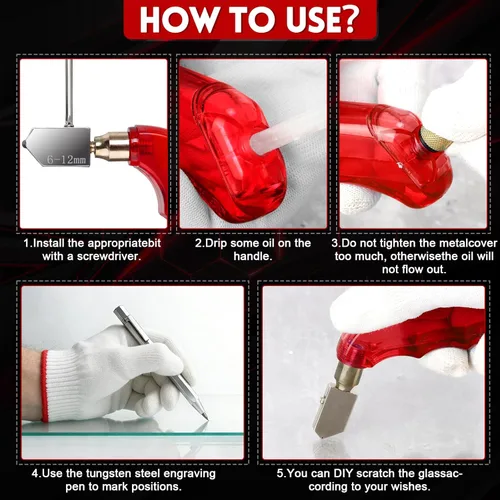 HOW TO USE?

6-12mm

1.Install the appropriatebit with a screwdriver.

2.Drip some oil on the handle.

3.Do not tighten the metalcover too much, otherwisethe oil will not flow out.

4.Use the tungsten steel engraving pen to mark positions.

5.You can DIY scratch the glassaccording to your wishes.