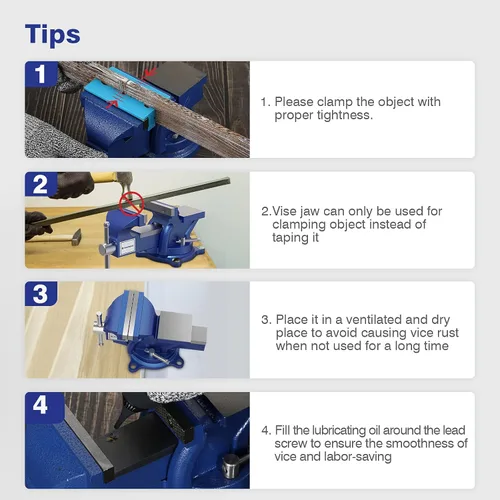 Tips

1

1. Please clamp the object with proper tightness.

2

2.Vise jaw can only be used for clamping object instead of taping it

3

3. Place it in a ventilated and dry place to avoid causing vice rust when not used for a long time

4

4. Fill the lubricating oil around the lead screw to ensure the smoothness of vice and labor-saving