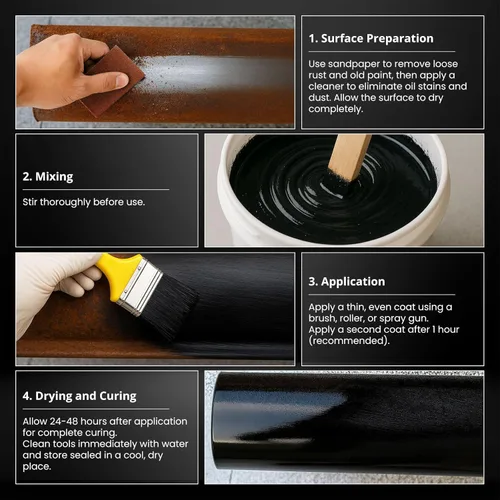 1. Surface Preparation

Use sandpaper to remove loose rust and old paint, then apply a cleaner to eliminate oil stains and dust. Allow the surface to dry completely.

2. Mixing

Stir thoroughly before use.

3. Application

Apply a thin, even coat using a brush, roller, or spray gun.
Apply a second coat after 1 hour (recommended).

4. Drying and Curing

Allow 24-48 hours after application for complete curing.
Clean tools immediately with water and store sealed in a cool, dry place.