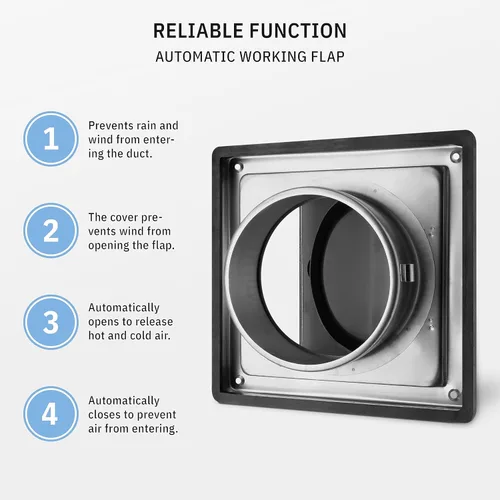 RELIABLE FUNCTION
AUTOMATIC WORKING FLAP

1
Prevents rain and wind from entering the duct.

2
The cover prevents wind from opening the flap.

3
Automatically opens to release hot and cold air.

4
Automatically closes to prevent air from entering.