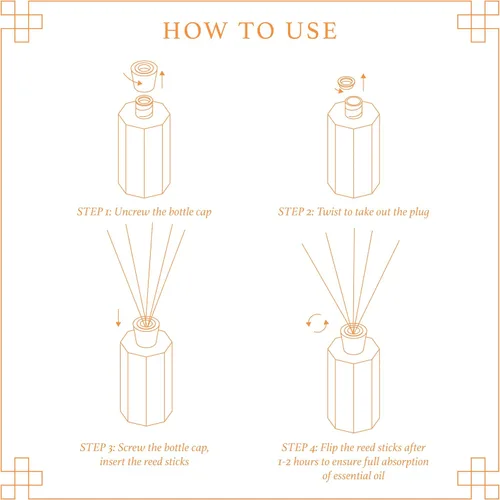 HOW TO USE

STEP 1: Uncrew the bottle cap

STEP 2: Twist to take out the plug

STEP 3: Screw the bottle cap, insert the reed sticks

STEP 4: Flip the reed sticks after 1-2 hours to ensure full absorption of essential oil