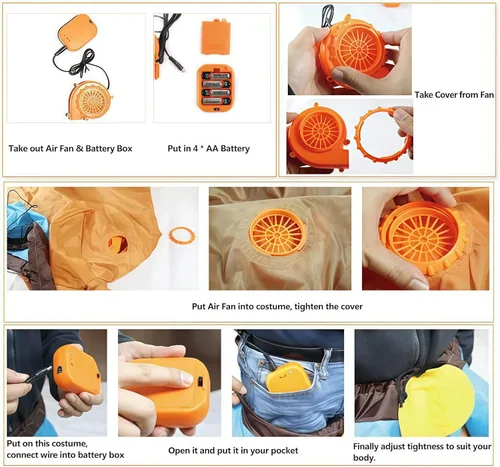 Take out Air Fan & Battery Box

Put in 4 * AA Battery

Take Cover from Fan

Put Air Fan into costume, tighten the cover

Put on this costume, connect wire into battery box

Open it and put it in your pocket

Finally adjust tightness to suit your body.