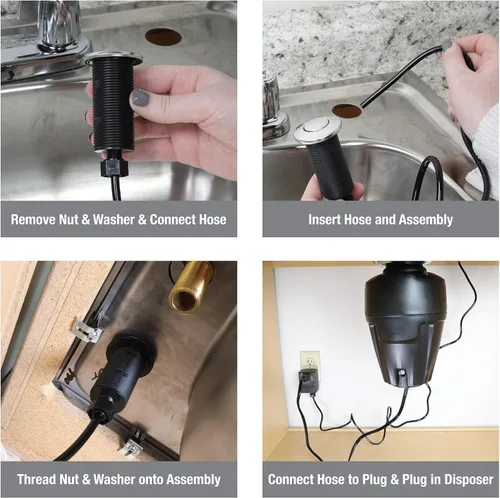 Remove Nut & Washer & Connect Hose

Insert Hose and Assembly

Thread Nut & Washer onto Assembly

Connect Hose to Plug & Plug in Disposer