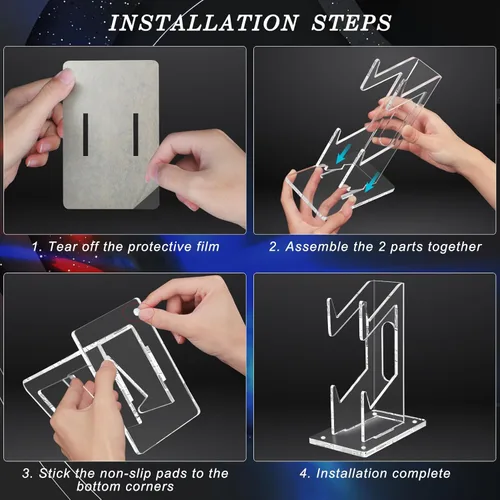 INSTALLATION STEPS

1. Tear off the protective film

2. Assemble the 2 parts together

3. Stick the non-slip pads to the bottom corners

4. Installation complete