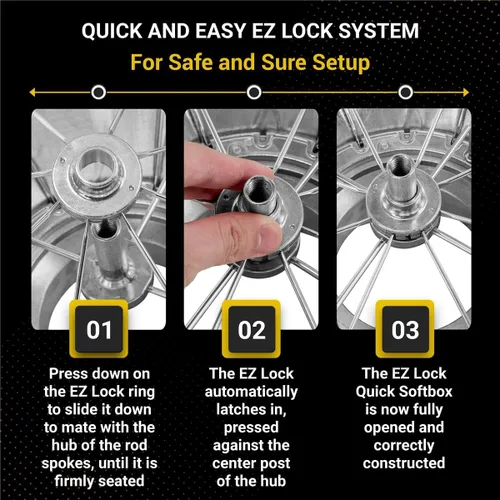 QUICK AND EASY EZ LOCK SYSTEM
For Safe and Sure Setup

01

Press down on the EZ Lock ring to slide it down to mate with the hub of the rod spokes, until it is firmly seated

02

The EZ Lock automatically latches in, pressed against the center post of the hub

03

The EZ Lock Quick Softbox is now fully opened and correctly constructed