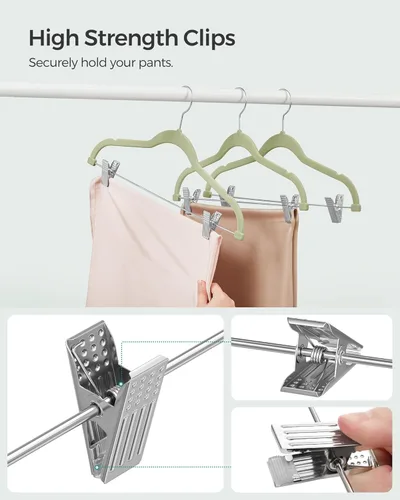 High Strength Clips

Securely hold your pants.