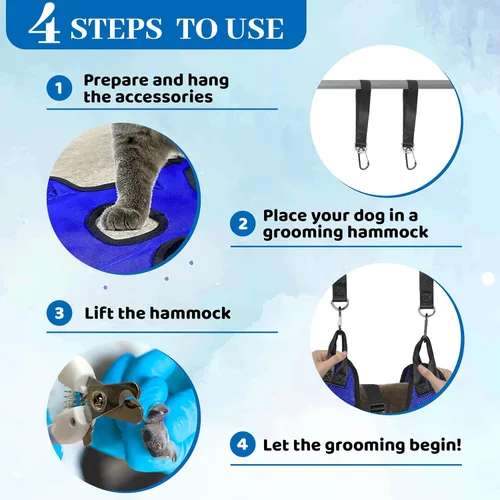 4 STEPS TO USE

1 Prepare and hang the accessories

2 Place your dog in a grooming hammock

3 Lift the hammock

4 Let the grooming begin!