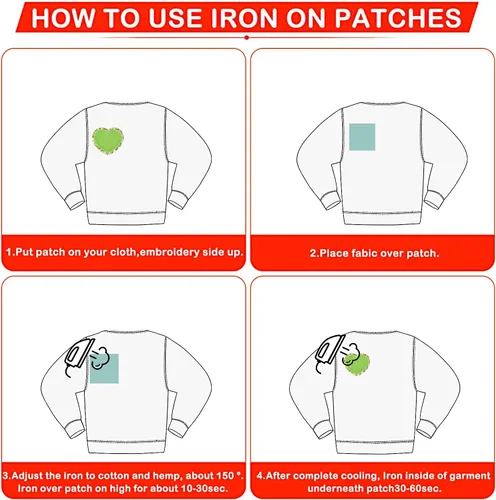 HOW TO USE IRON ON PATCHES

1.Put patch on your cloth,embroidery side up.

2.Place fabic over patch.

3.Adjust the iron to cotton and hemp, about 150 °. Iron over patch on high for about 10-30sec.

4.After complete cooling, Iron inside of garment underneath patch30-60sec.