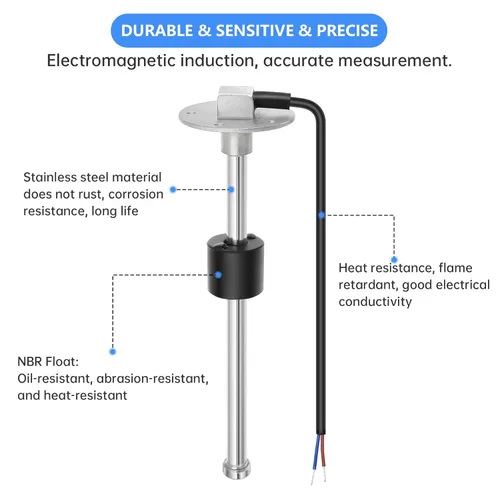 DURABLE & SENSITIVE & PRECISE

Electromagnetic induction, accurate measurement.

Stainless steel material does not rust, corrosion resistance, long life

Heat resistance, flame retardant, good electrical conductivity

NBR Float:
Oil-resistant, abrasion-resistant, and heat-resistant