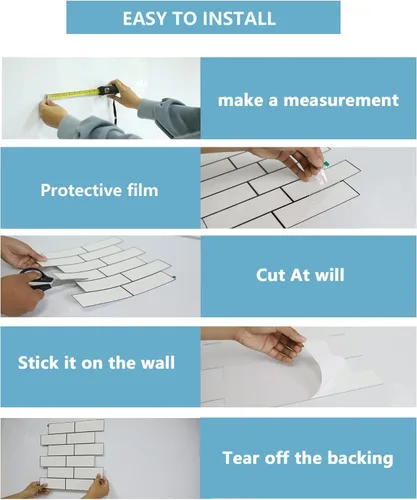 EASY TO INSTALL

make a measurement

Protective film

Cut At will

Stick it on the wall

Tear off the backing