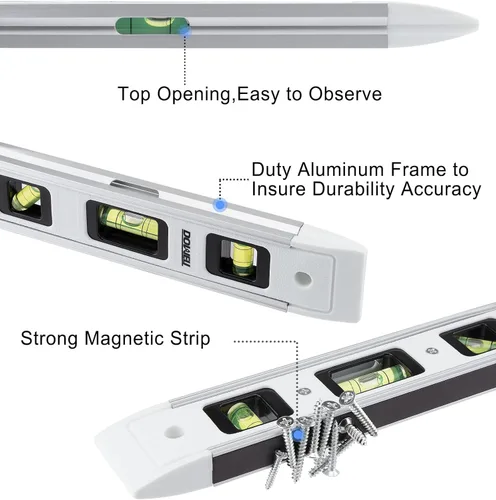 Top Opening,Easy to Observe

Duty Aluminum Frame to Insure Durability Accuracy

DOWELL

Strong Magnetic Strip