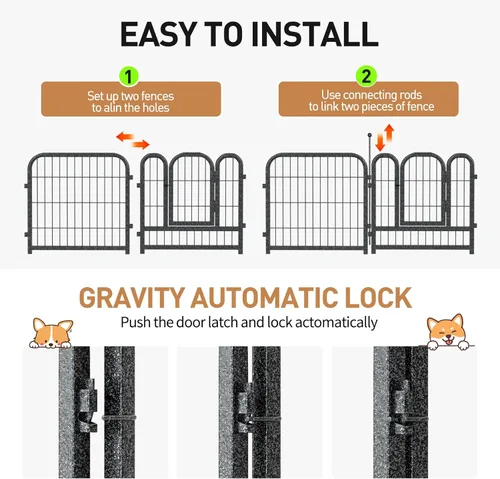 EASY TO INSTALL

1

Set up two fences to alin the holes

2

Use connecting rods to link two pieces of fence

GRAVITY AUTOMATIC LOCK

Push the door latch and lock actomatically