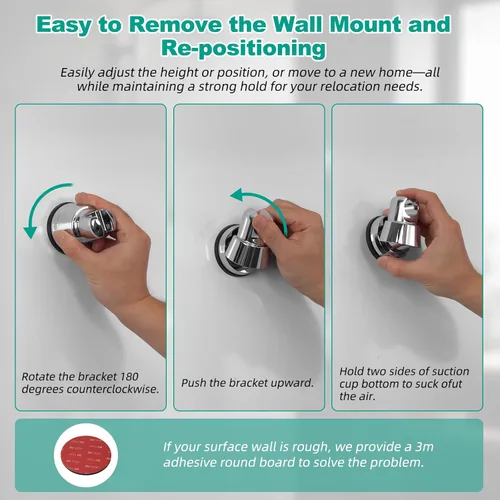 Easy to Remove the Wall Mount and Re-positioning

Easily adjust the height or position, or move to a new home—all while maintaining a strong hold for your relocation needs.

Rotate the bracket 180 degrees counterclockwise.

Push the bracket upward.

Hold two sides of suction cup bottom to suck ofut the air.

If your surface wall is rough, we provide a 3m adhesive round board to solve the problem.