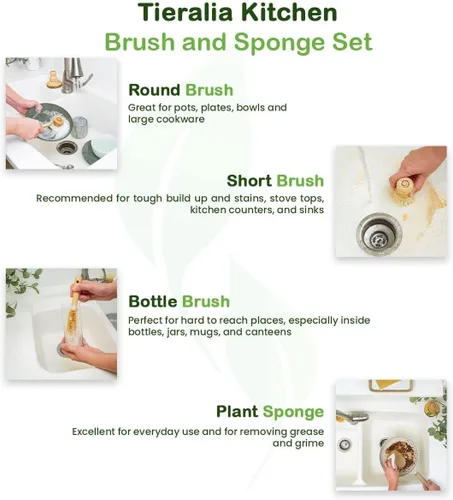 Tieralia Kitchen
Brush and Sponge Set

Round Brush
Great for pots, plates, bowls and large cookware

Short Brush
Recommended for tough build up and stains, stove tops, kitchen counters, and sinks

Bottle Brush
Perfect for hard to reach places, especially inside bottles, jars, mugs, and canteens

Plant Sponge
Excellent for everyday use and for removing grease and grime