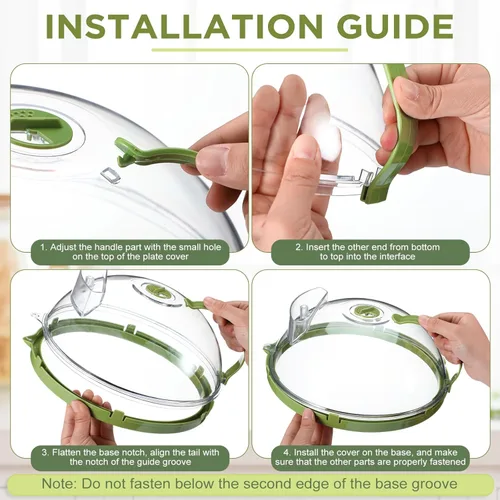 INSTALLATION GUIDE

1. Adjust the handle part with the small hole on the top of the plate cover

2. Insert the other end from bottom to top into the interface

3. Flatten the base notch, align the tail with the notch of the guide groove

4. Install the cover on the base, and make sure that the other parts are properly fastened

Note: Do not fasten below the second edge of the base groove