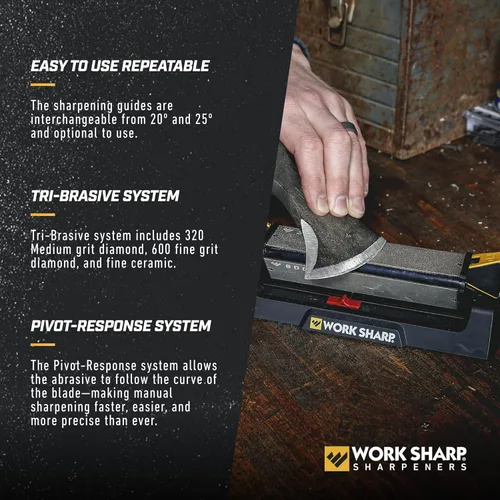 EASY TO USE REPEATABLE

The sharpening guides are interchangeable from 20° and 25° and optional to use.

TRI-BRASIVE SYSTEM

Tri-Brasive system includes 320 Medium grit diamond, 600 fine grit diamond, and fine ceramic.

PIVOT-RESPONSE SYSTEM

The Pivot-Response system allows the abrasive to follow the curve of the blade—making manual sharpening faster, easier, and more precise than ever.

600

WORK SHARP

WORK SHARP
SHARPENERS