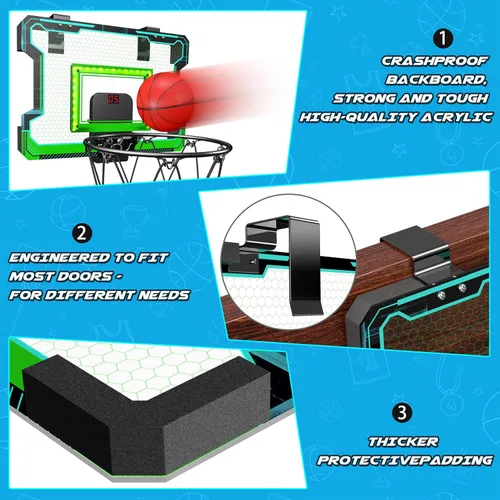 05

1

CRASHPROOF BACKBOARD, STRONG AND TOUGH HIGH-QUALITY ACRYLIC

2

ENGINEERED TO FIT MOST DOORS - FOR DIFFERENT NEEDS

3

THICKER PROTECTIVEPADDING