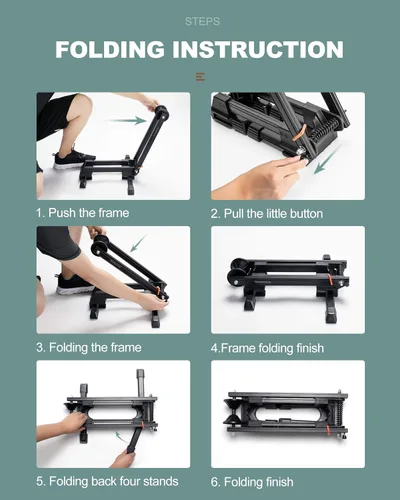 STEPS

FOLDING INSTRUCTION

1. Push the frame

2. Pull the little button

3. Folding the frame

4.Frame folding finish

5. Folding back four stands

6. Folding finish