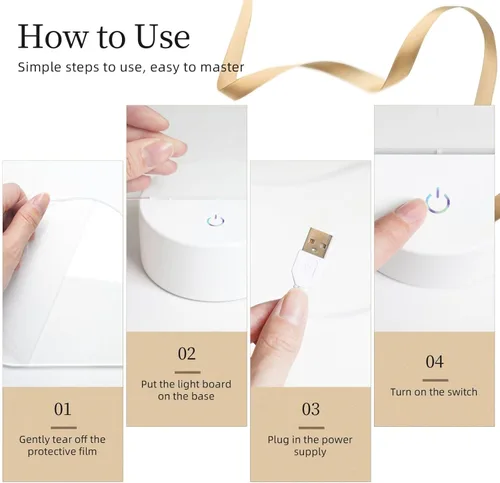 How to Use

Simple steps to use, easy to master

01

Gently tear off the protective film

02

Put the light board on the base

03

Plug in the power supply

04

Turn on the switch