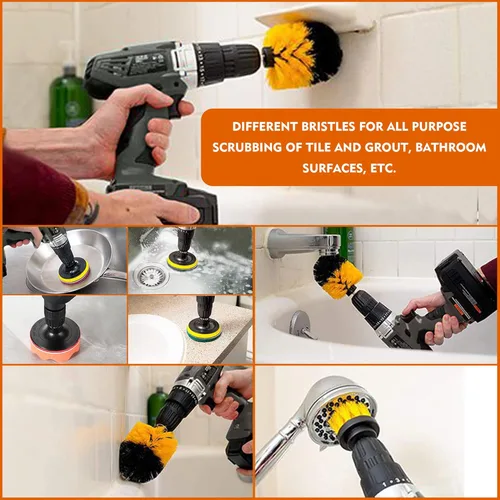 DIFFERENT BRISTLES FOR ALL PURPOSE SCRUBBING OF TILE AND GROUT, BATHROOM SURFACES, ETC.