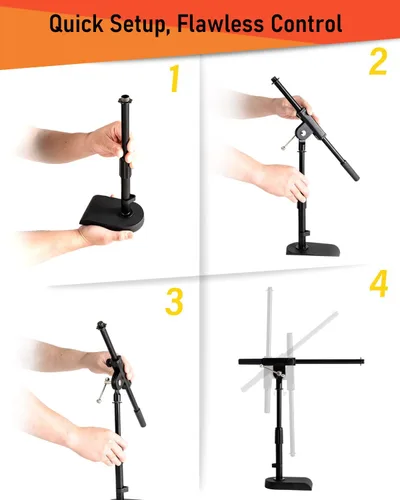 Quick Setup, Flawless Control

1

2

3

4