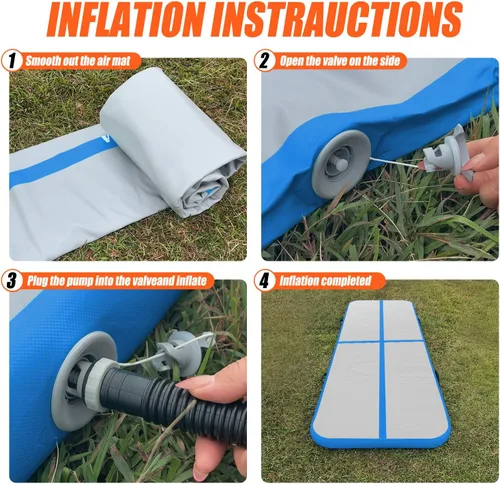 INFLATION INSTRAUCTIONS

1 Smooth out the air mat

2 Open the valve on the side

3 Plug the pump into the valveand inflate

4 Inflation completed