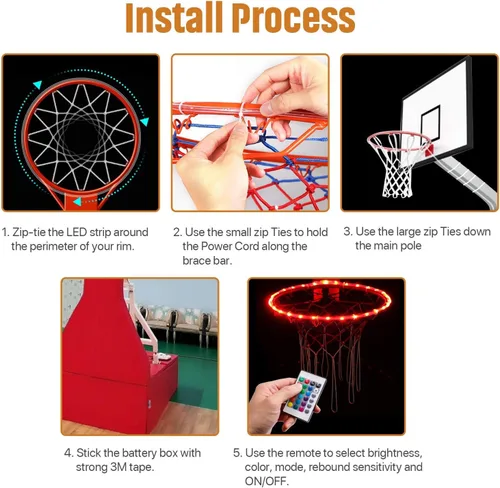 Install Process

1. Zip-tie the LED strip around the perimeter of your rim.

2. Use the small zip Ties to hold the Power Cord along the brace bar.

3. Use the large zip Ties down the main pole

4. Stick the battery box with strong 3M tape.

5. Use the remote to select brightness, color, mode, rebound sensitivity and ON/OFF.