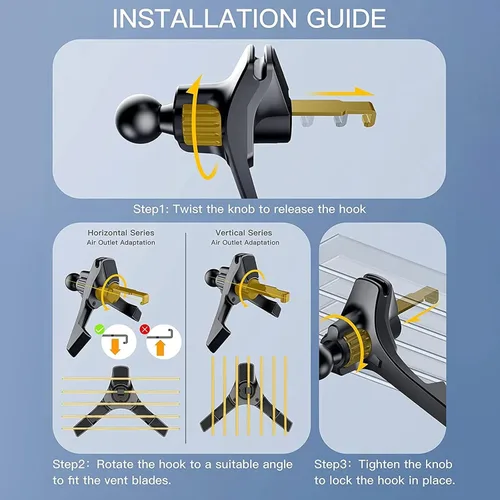 INSTALLATION GUIDE

Step1: Twist the knob to release the hook

Horizontal Series
Air Outlet Adaptation

Vertical Series
Air Outlet Adaptation

Step2: Rotate the hook to a suitable angle to fit the vent blades.

Step3: Tighten the knob to lock the hook in place.