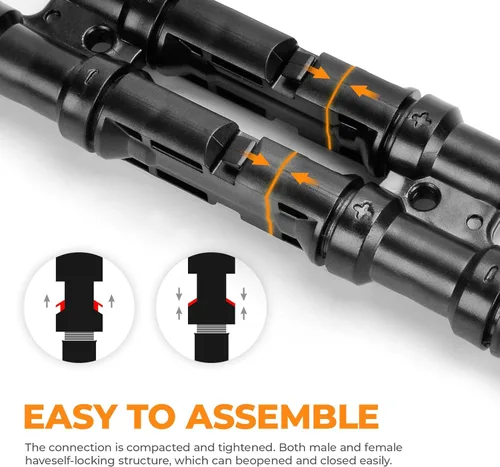 EASY TO ASSEMBLE

The connection is compacted and tightened. Both male and female haveself-locking structure, which can beopened and closed easily.