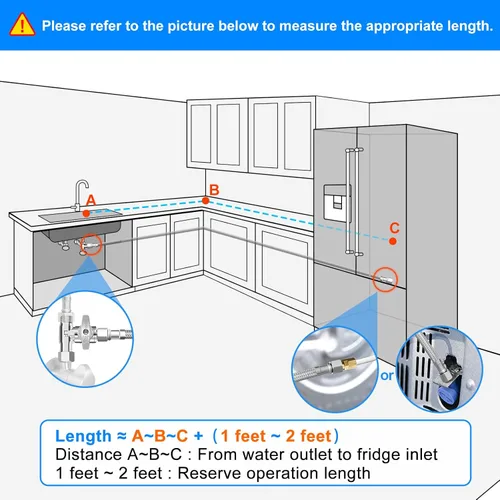 Please refer to the picture below to measure the appropriate length.

A

B

C

or

Length ≈ A~B~C + （1 feet ~ 2 feet）
Distance A~B~C : From water outlet to fridge inlet
1 feet ~ 2 feet : Reserve operation length