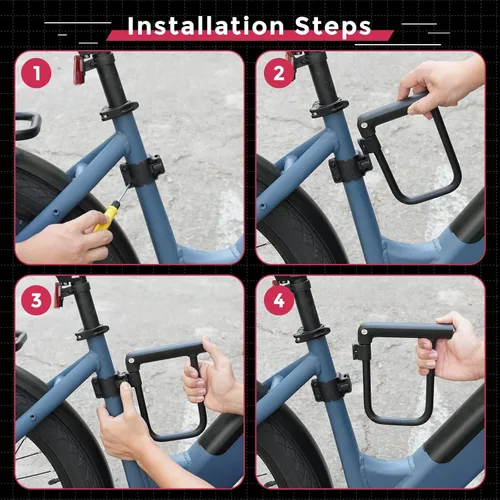 Installation Steps

1

2

3

4