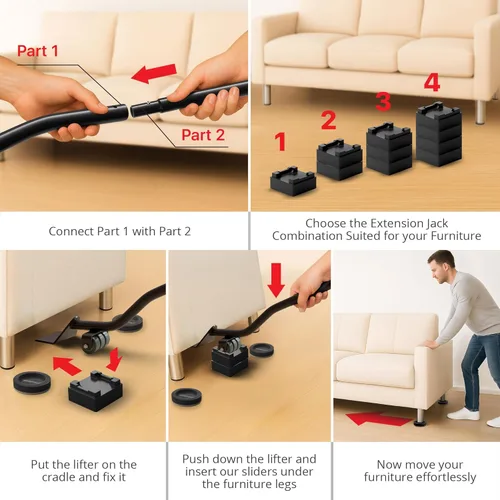 Part 1

Part 2

Connect Part 1 with Part 2

1

2

3

4

Choose the Extension Jack Combination Suited for your Furniture

Put the lifter on the cradle and fix it

Push down the lifter and insert our sliders under the furniture legs

Now move your furniture effortlessly