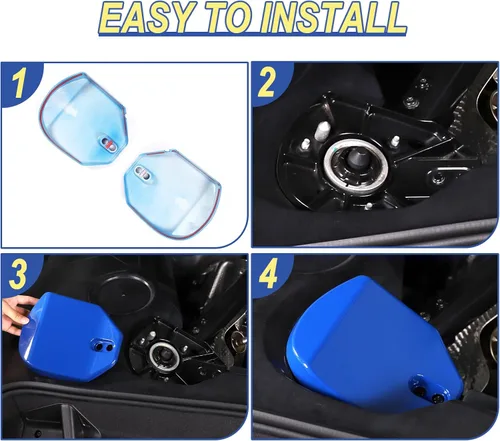 EASY TO INSTALL

1

2

3

4