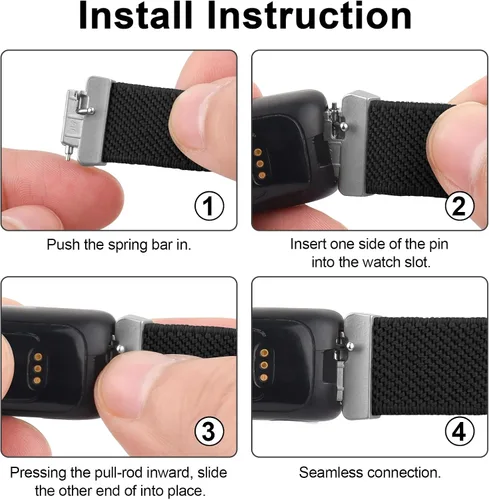 Install Instruction

1

Push the spring bar in.

2

Insert one side of the pin into the watch slot.

3

Pressing the pull-rod inward, slide the other end of into place.

4

Seamless connection.