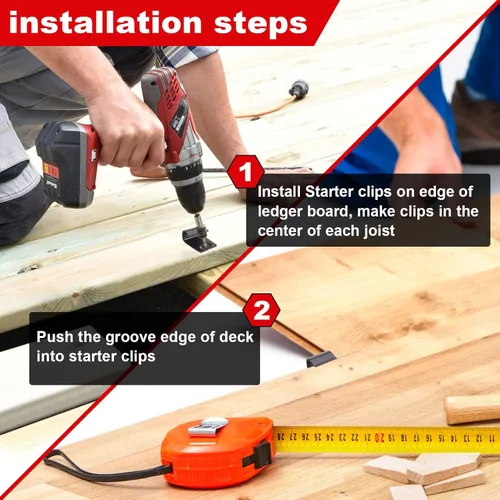 installation steps

1

Install Starter clips on edge of ledger board, make clips in the center of each joist

2

Push the groove edge of deck into starter clips

28 27 26 25 24 23 22 21 20 19 18 17 16 15 14 13 12 11