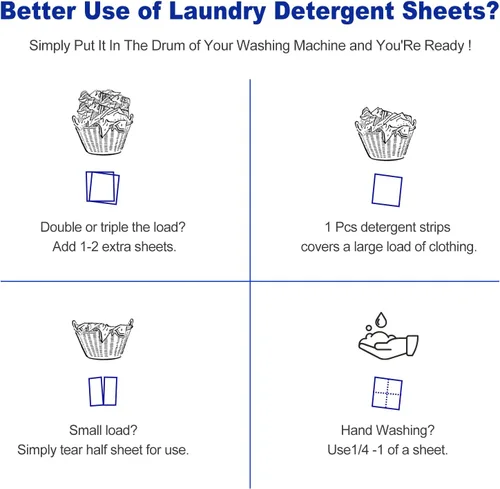 Better Use of Laundry Detergent Sheets?

Simply Put It In The Drum of Your Washing Machine and You'Re Ready !

Double or triple the load?
Add 1-2 extra sheets.

1 Pcs detergent strips
covers a large load of clothing.

Small load?
Simply tear half sheet for use.

Hand Washing?
Use1/4 -1 of a sheet.