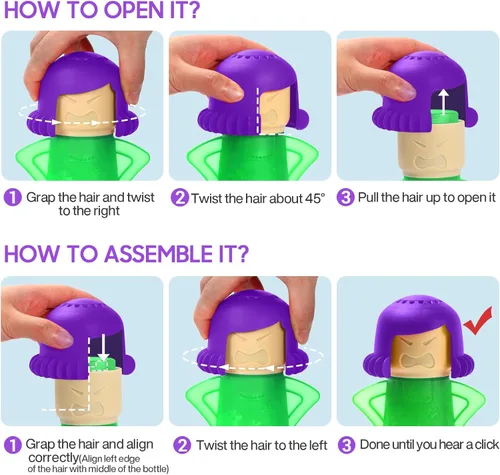 HOW TO OPEN IT?

1 Grap the hair and twist to the right

2 Twist the hair about 45°

3 Pull the hair up to open it

HOW TO ASSEMBLE IT?

1 Grap the hair and align correctly(Align left edge of the hair with middle of the bottle)

2 Twist the hair to the left

3 Done until you hear a click