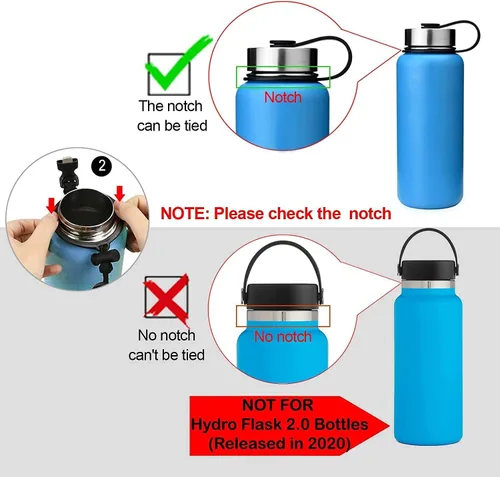 The notch can be tied

Notch

2

NOTE: Please check the notch

No notch can't be tied

No notch

NOT FOR Hydro Flask 2.0 Bottles (Released in 2020)