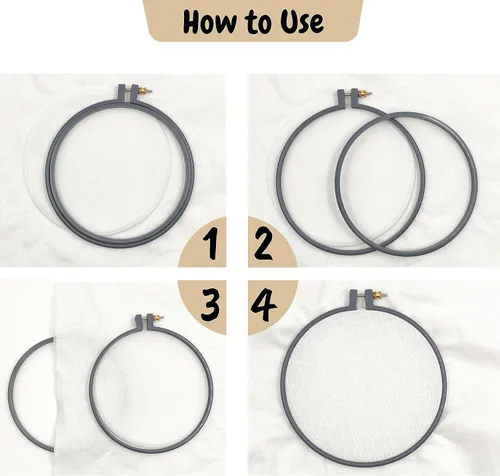 How to Use

1

2

3

4